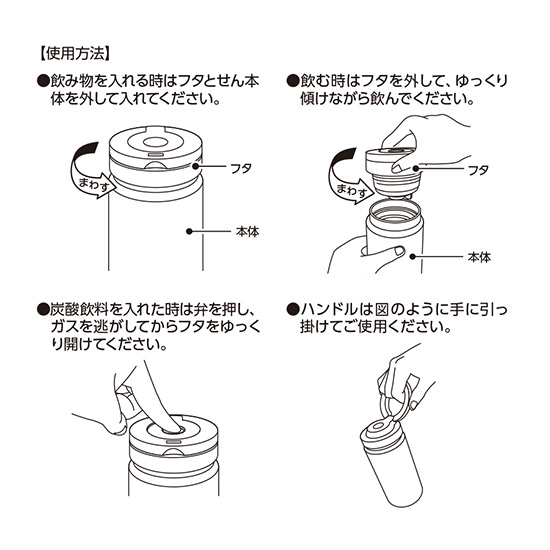 【使用方法】

●飲み物を入れる時はフタとせん本体を外して入れてください。

まわす

フタ

本体

●飲む時はフタを外して、ゆっくり傾けながら飲んでください。

まわす

フタ

本体

●炭酸飲料を入れた時は弁を押し、ガスを逃がしてからフタをゆっくり開けてください。

●ハンドルは図のように手に引っ掛けてご使用ください。