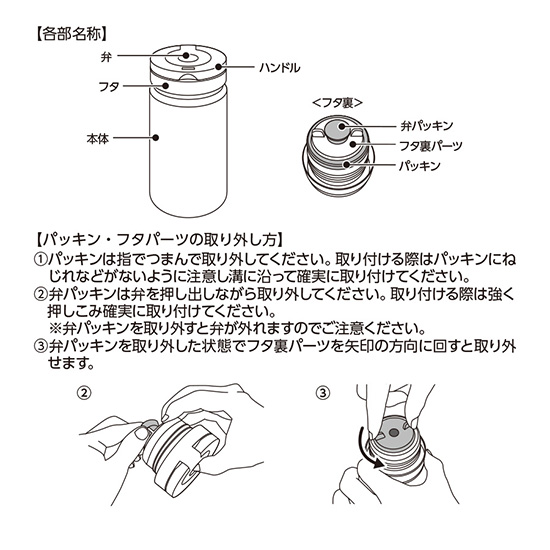 【各部名称】

弁

ハンドル

フタ

本体

<フタ裏>

弁パッキン

フタ裏パーツ

パッキン

【パッキン・フタパーツの取り外し方】
①パッキンは指でつまんで取り外してください。取り付ける際はパッキンにねじれなどがないように注意し溝に沿って確実に取り付けてください。
②弁パッキンは弁を押し出しながら取り外してください。取り付ける際は強く押しこみ確実に取り付けてください。
※弁パッキンを取り外すと弁が外れますのでご注意ください。
③弁パッキンを取り外した状態でフタ裏パーツを矢印の方向に回すと取り外せます。

②

③