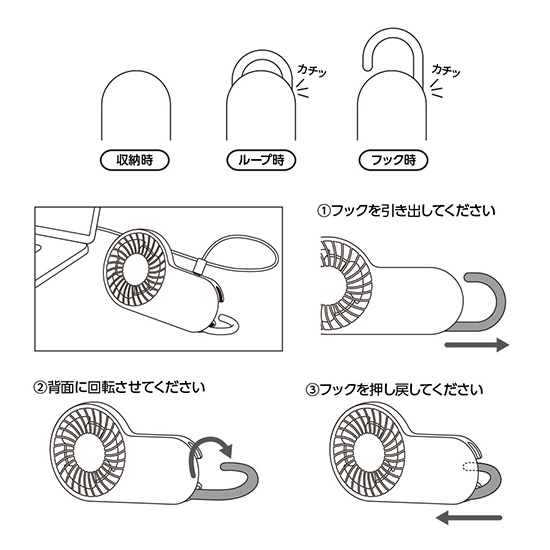 カチッ

カチッ

収納時

ループ時

フック時

①フックを引き出してください

②背面に回転させてください

③フックを押し戻してください