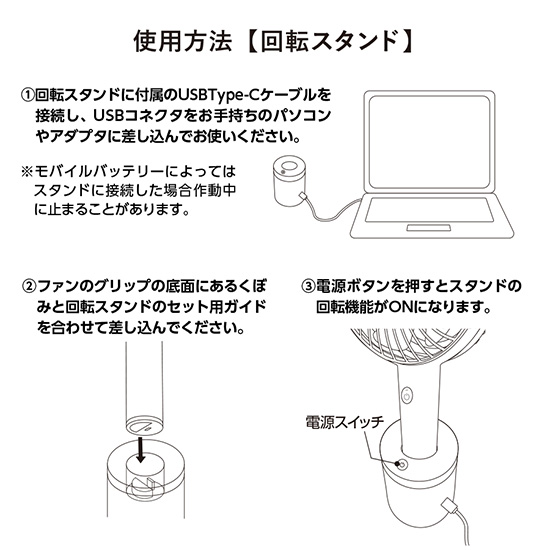 使用方法【回転スタンド】

①回転スタンドに付属のUSBType-Cケーブルを接続し、USBコネクタをお手持ちのパソコンやアダプタに差し込んでお使いください。

※モバイルバッテリーによってはスタンドに接続した場合作動中に止まることがあります。

②ファンのグリップの底面にあるくぼみと回転スタンドのセット用ガイドを合わせて差し込んでください。

③電源ボタンを押すとスタンドの回転機能がONになります。

電源スイッチ