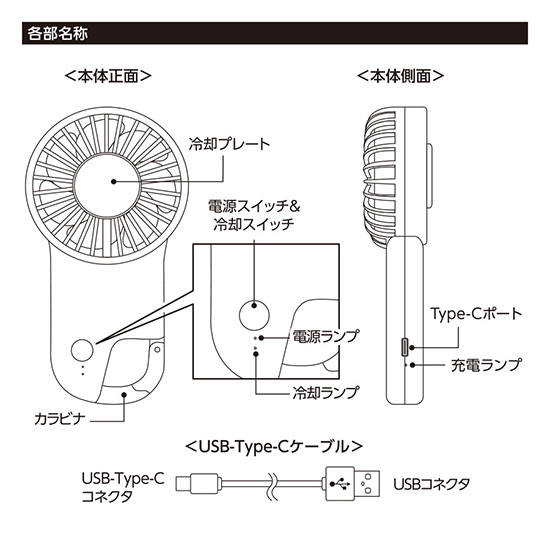 各部名称

＜本体正面＞

冷却プレート

電源スイッチ&
冷却スイッチ

電源ランプ

冷却ランプ

カラビナ

＜本体側面＞

Type-Cポート

充電ランプ

＜USB-Type-Cケーブル＞

USB-Type-C
コネクタ

USBコネクタ