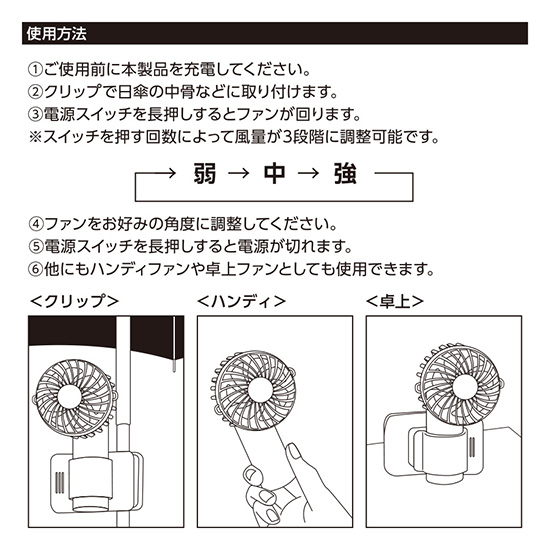 使用方法

①ご使用前に本製品を充電してください。
②クリップで日傘の中骨などに取り付けます。
③電源スイッチを長押しするとファンが回ります。
※スイッチを押す回数によって風量が3段階に調整可能です。

→ 弱 → 中 → 強

④ファンをお好みの角度に調整してください。
⑤電源スイッチを長押しすると電源が切れます。
⑥他にもハンディファンや卓上ファンとしても使用できます。

<クリップ>

<ハンディ>

<卓上>